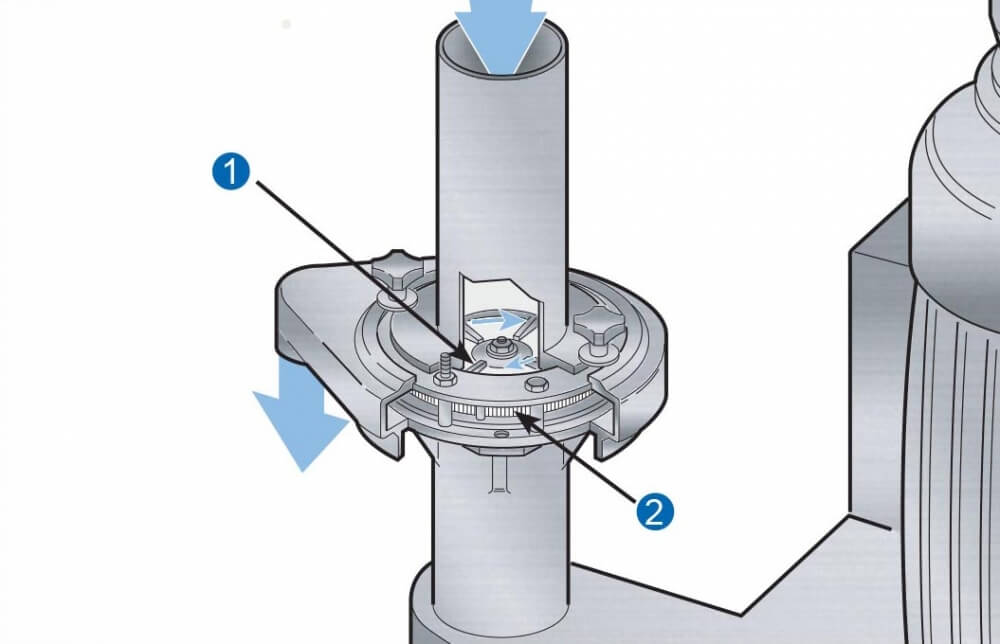 1

2