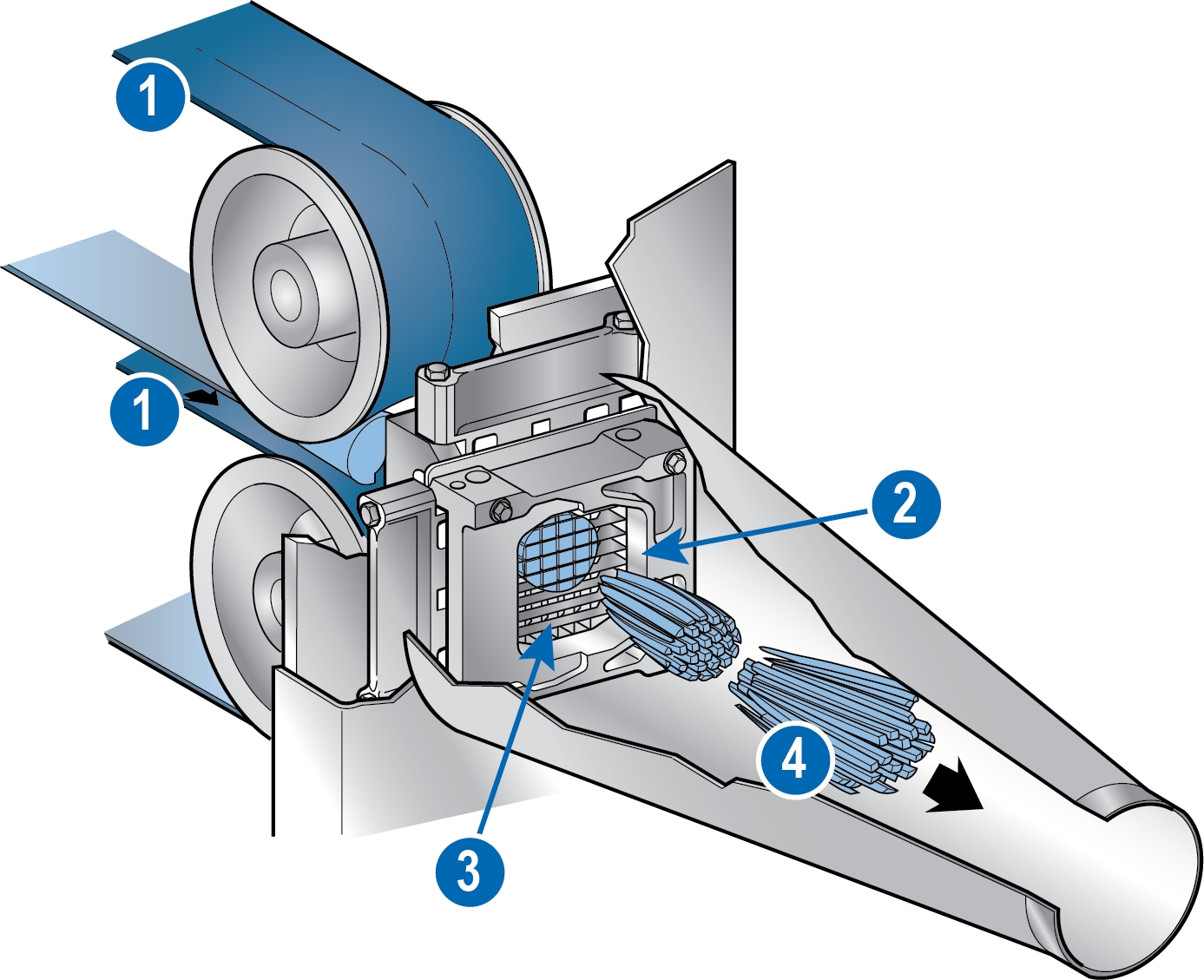 1
1
2
3
4