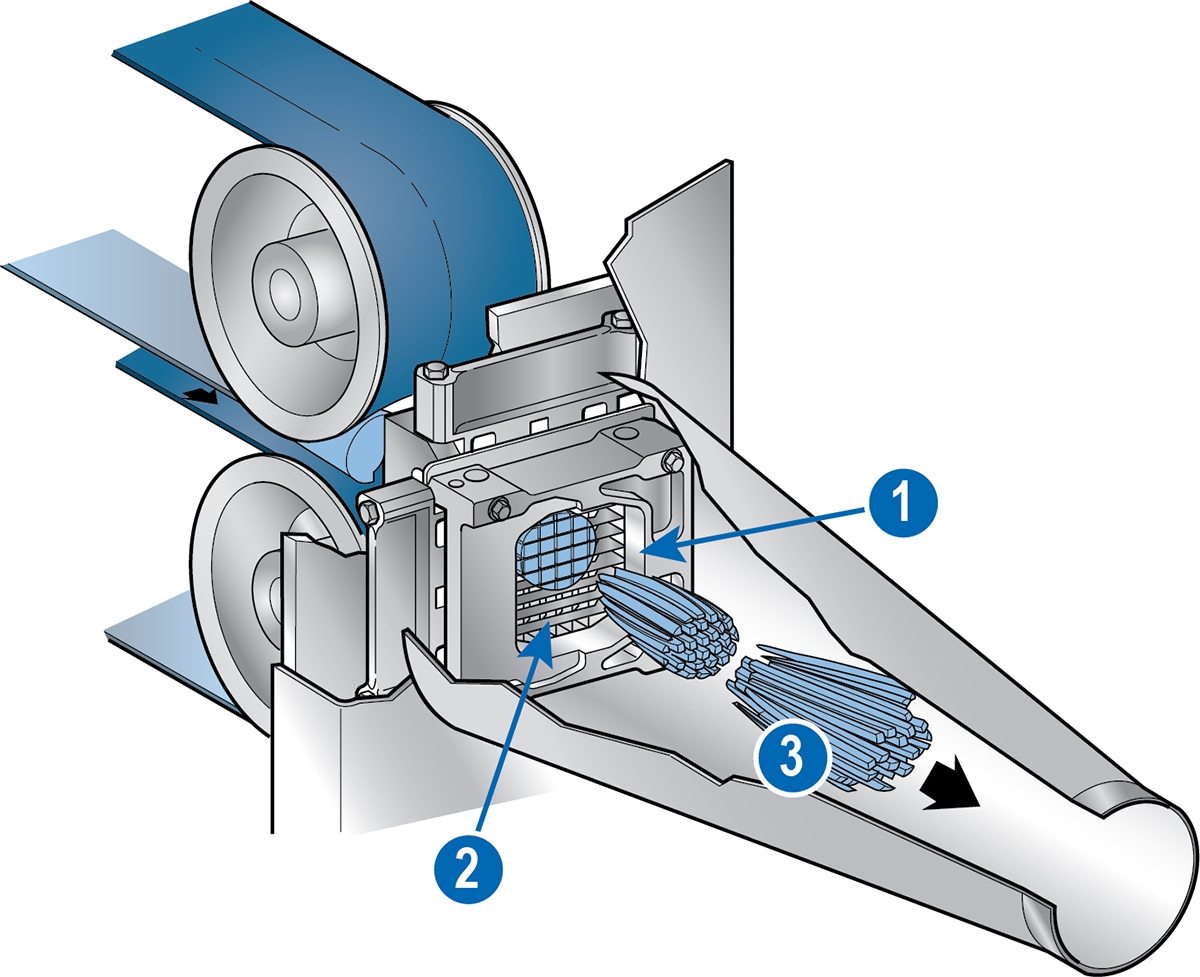 1

2

3